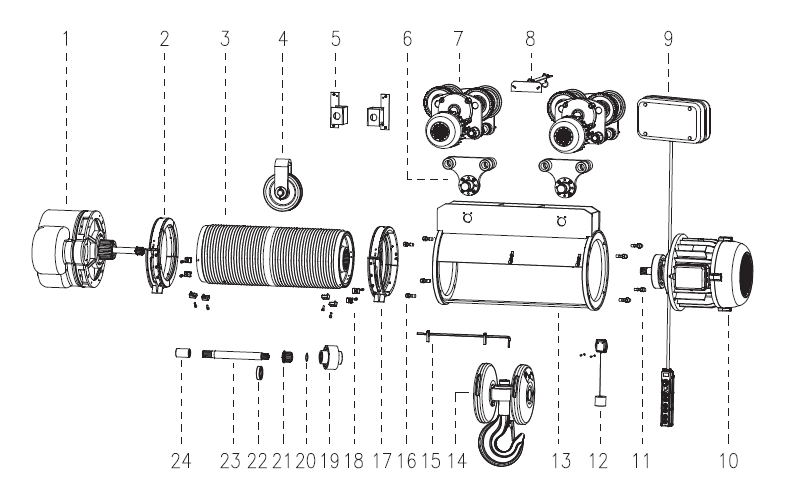 1 2 3 4 5 6 7 8 9

24 23 22 21 20 19 18 17 16 15 14 13 12 11 10