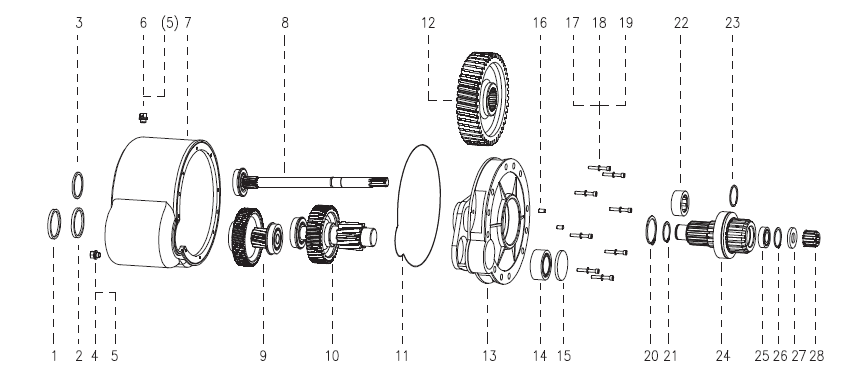 3
6 (5) 7
8
12
16
17 18 19
22
23
1 2 4 5
9
10
11
13
14 15
20 21
24
25 26 27 28